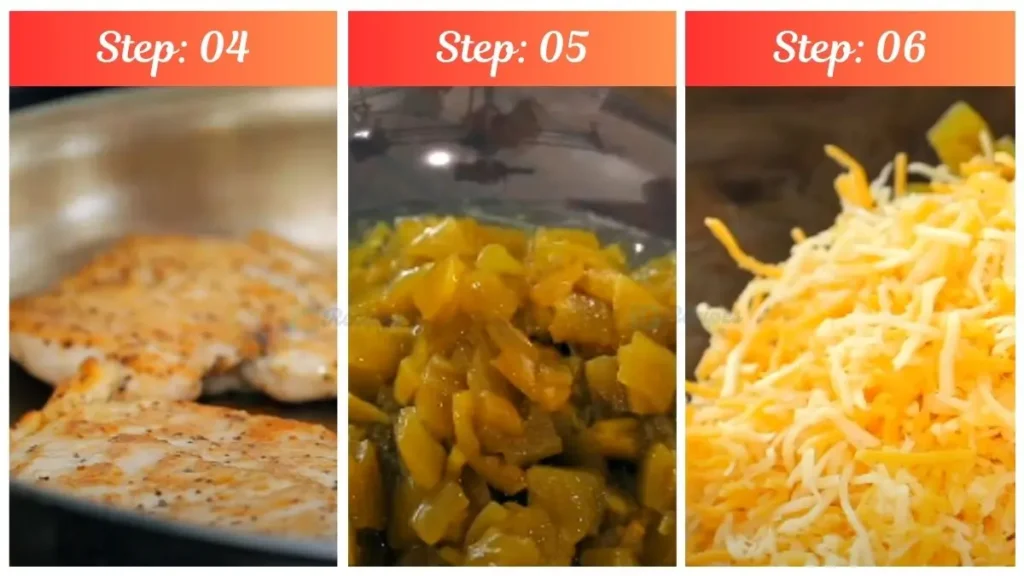 Step: 04

Step: 05

Step: 06