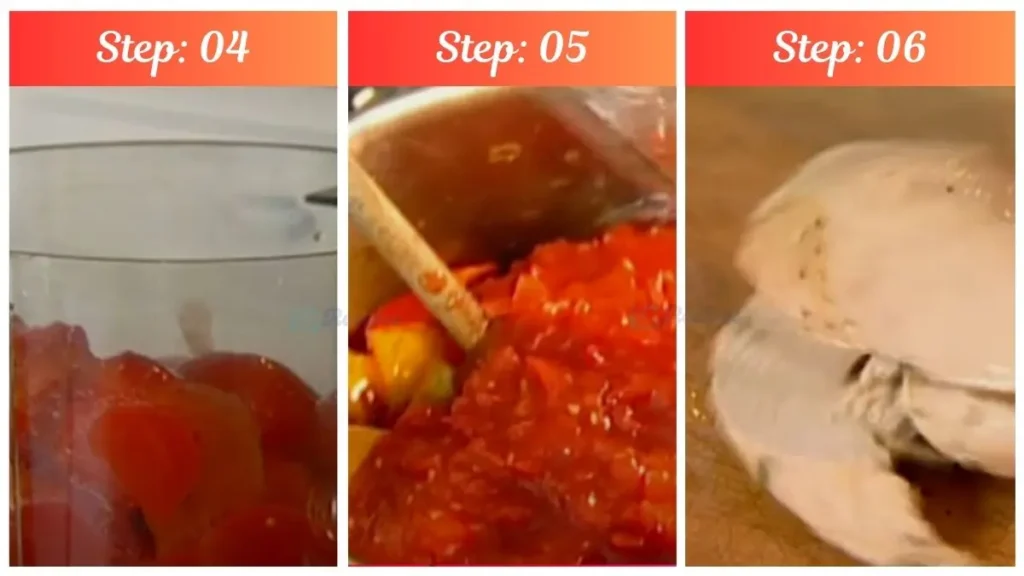 Step: 04

Step: 05

Step: 06