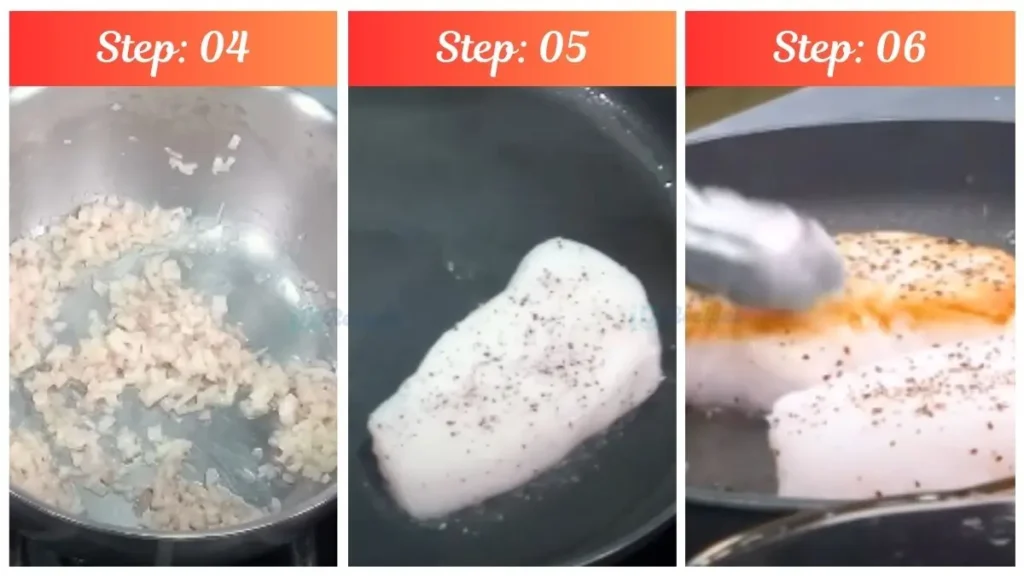 Step: 04

Step: 05

Step: 06