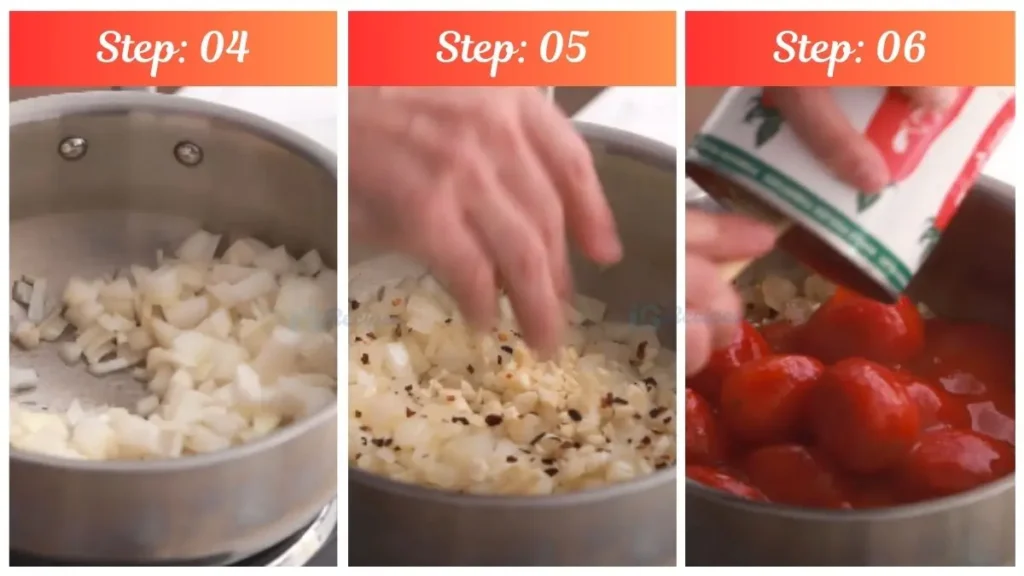 Step: 04

Step: 05

Step: 06