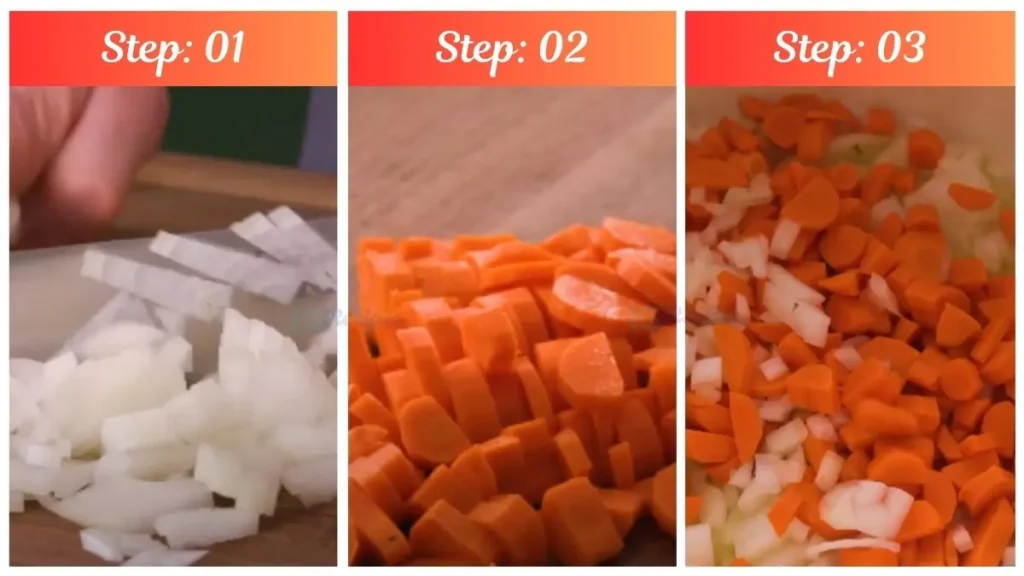 Step: 01

Step: 02

Step: 03