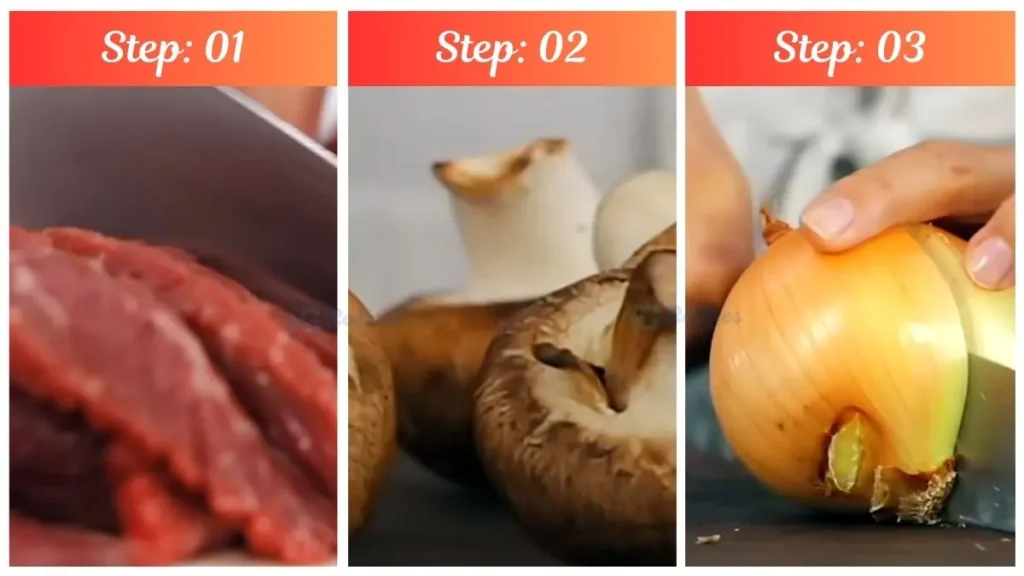 Step: 01

Step: 02

Step: 03