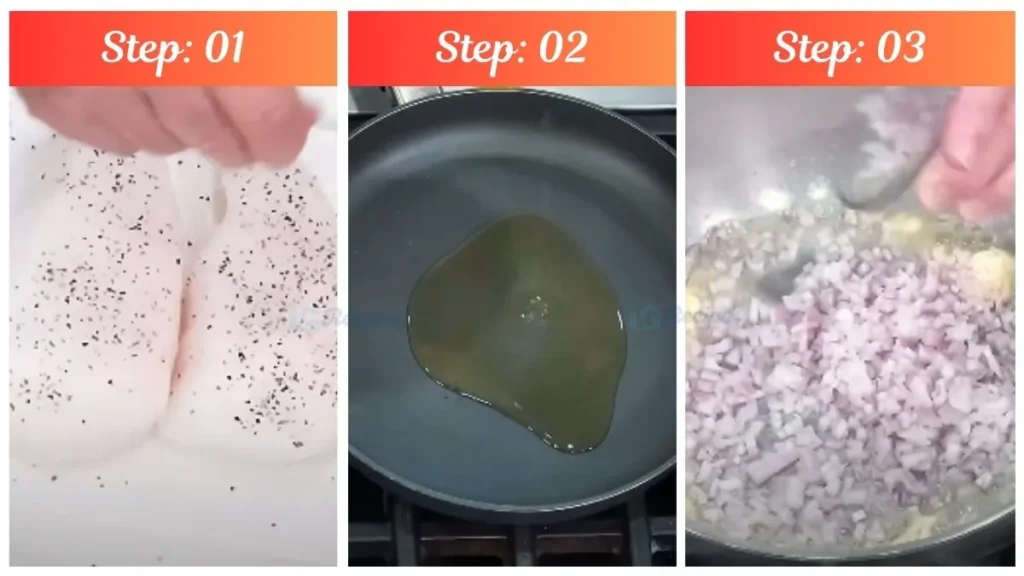 Step: 01

Step: 02

Step: 03