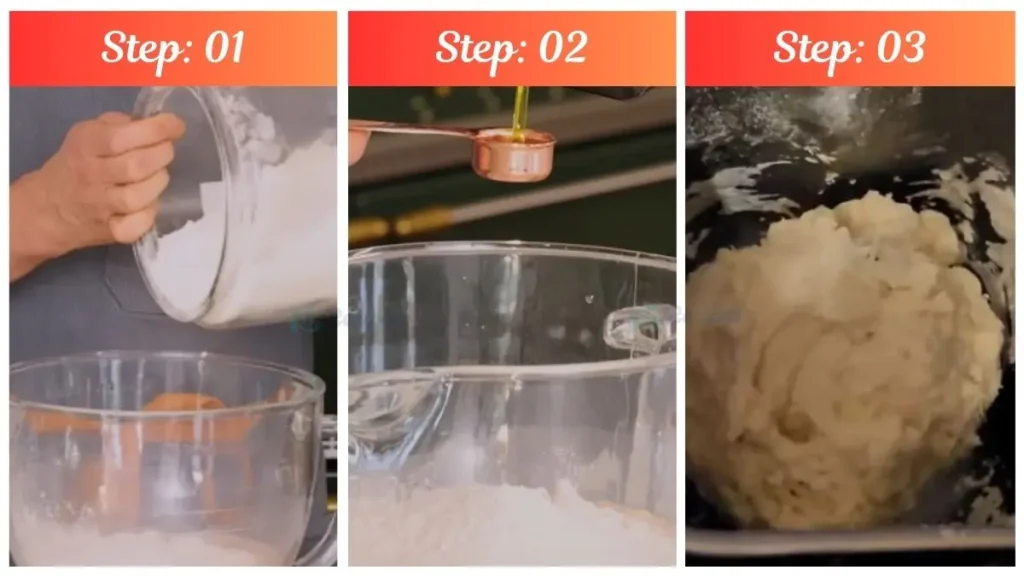 Step: 01

Step: 02

Step: 03