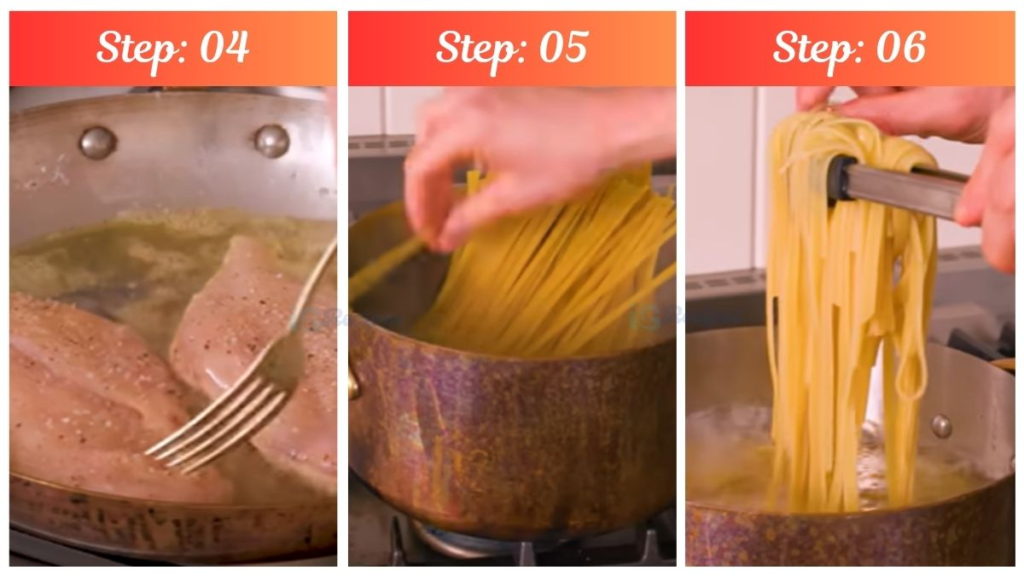 Step: 04

Step: 05

Step: 06