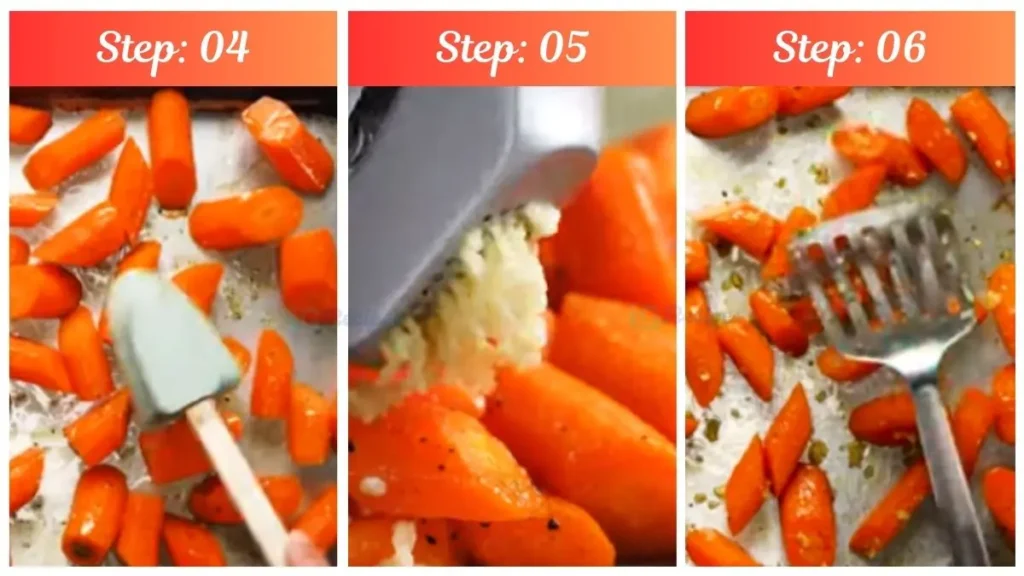 Step: 04

Step: 05

Step: 06