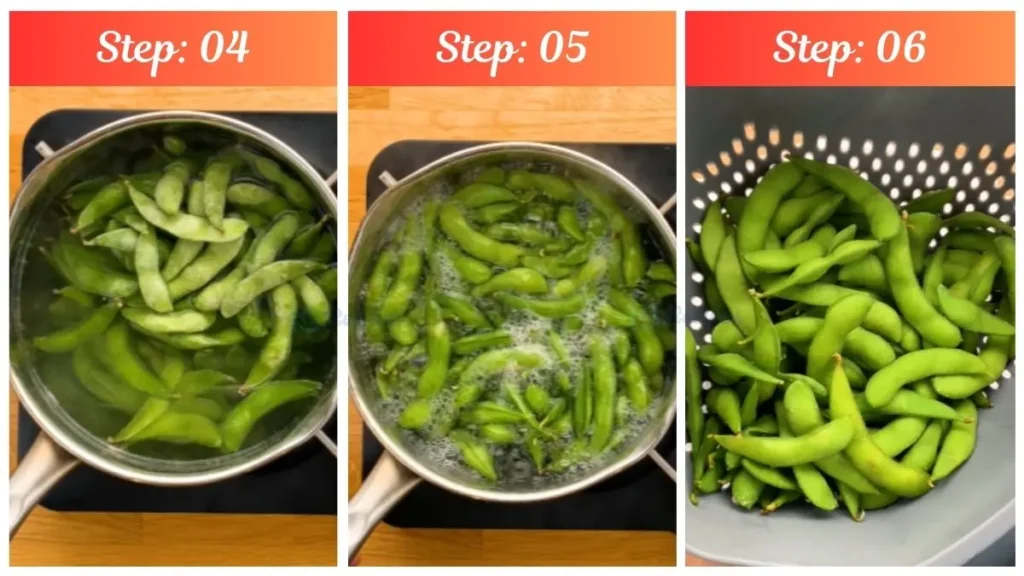 Step: 04

Step: 05

Step: 06