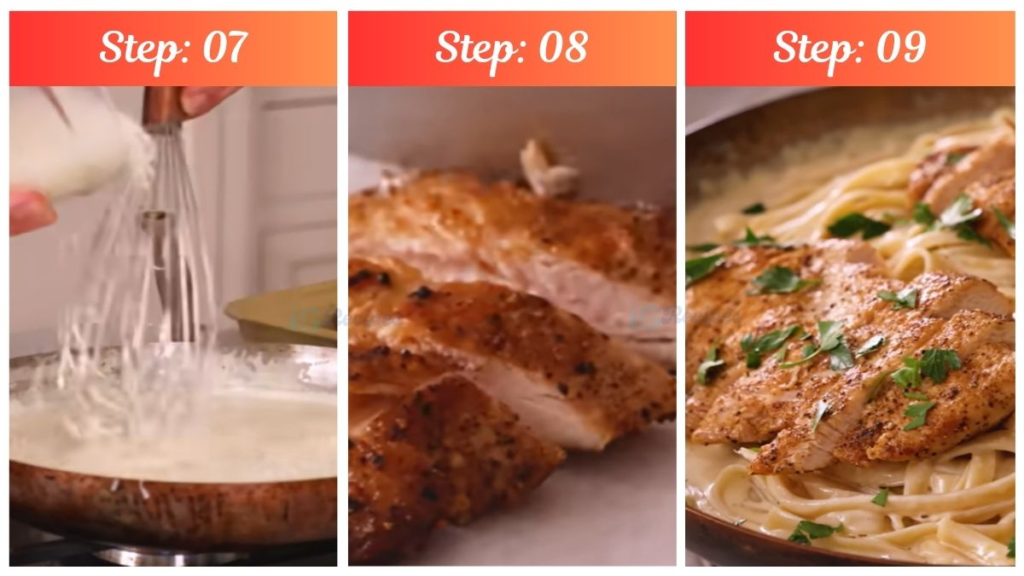 Step: 07

Step: 08

Step: 09