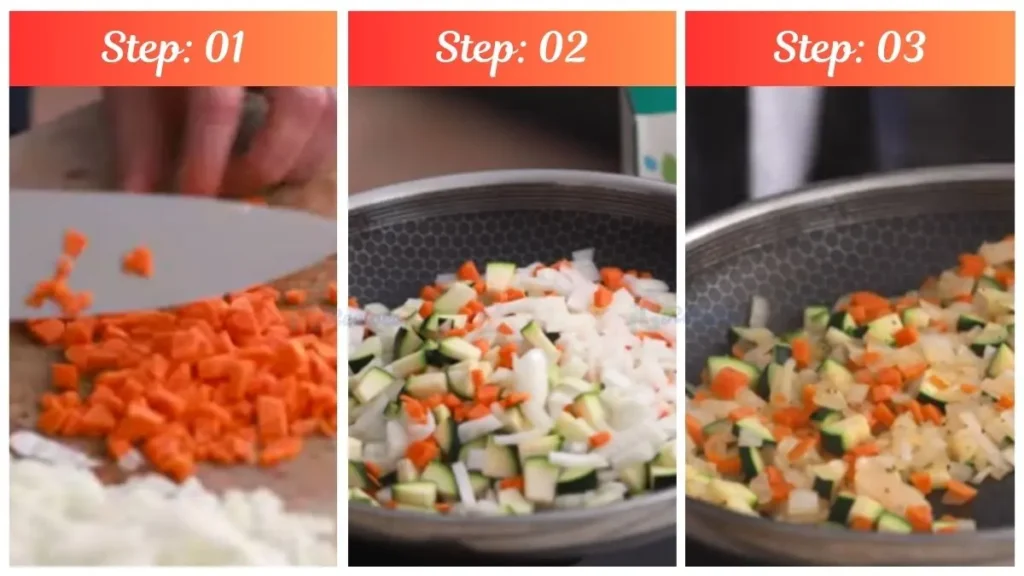 Step: 01

Step: 02

Step: 03