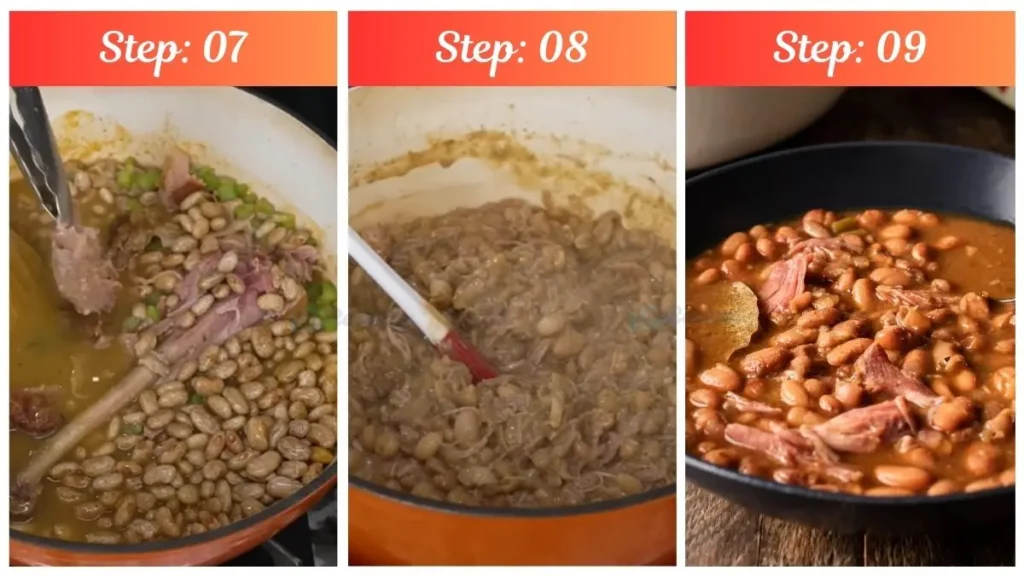 Step: 07

Step: 08

Step: 09