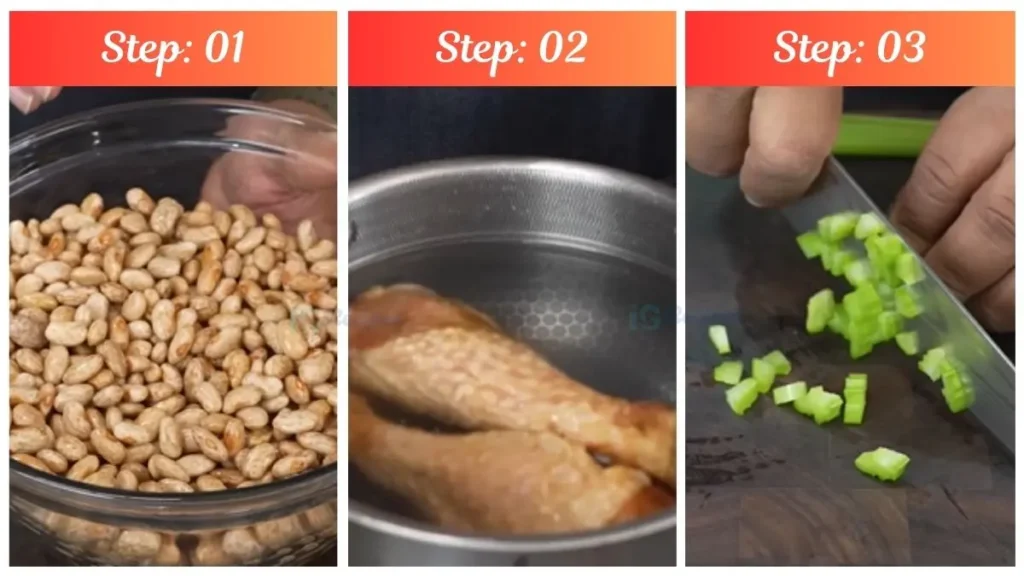 Step: 01

Step: 02

Step: 03